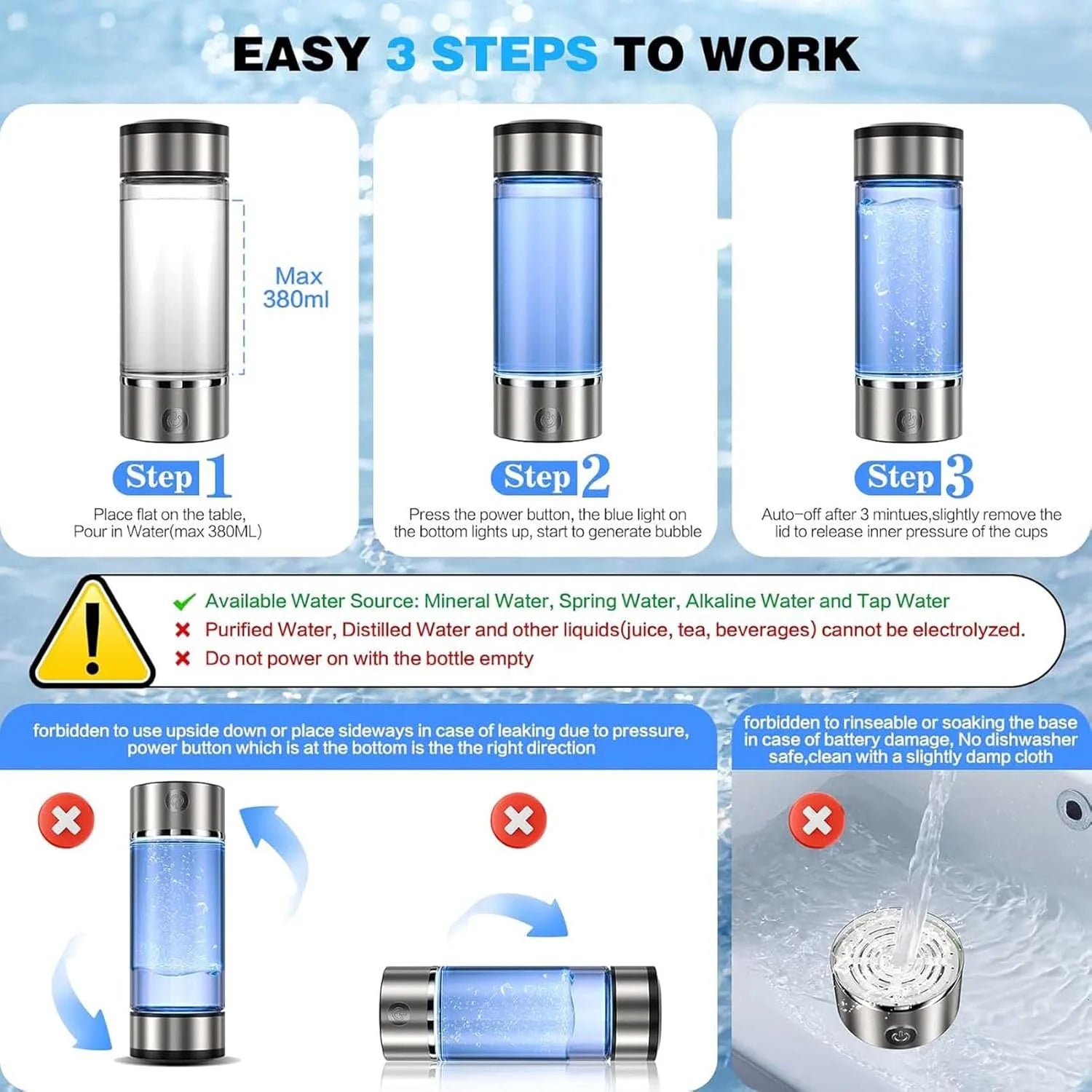 EASY 3 STEPS TO WORK

Max 380ml

Step 1
Place flat on the table, Pour in Water(max 380ML)

Step 2
Press the power button, the blue light on the bottom lights up, start to generate bubble

Step 3
Auto-off after 3 mintues,slightly remove the lid to release inner pressure of the cups

Available Water Source: Mineral Water, Spring Water, Alkaline Water and Tap Water
Purified Water, Distilled Water and other liquids(juice, tea, beverages) cannot be electrolyzed.
Do not power on with the bottle empty

forbidden to use upside down or place sideways in case of leaking due to pressure, power button which is at the bottom is the the right direction

forbidden to rinseable or soaking the base in case of battery damage, No dishwasher safe,clean with a slightly damp cloth