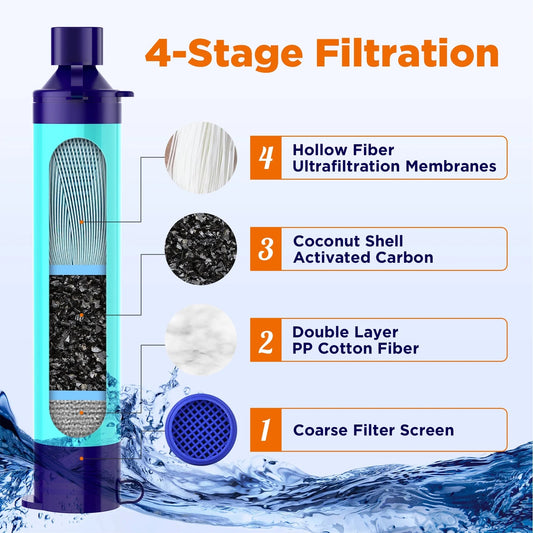 4-Stage Filtration

4 Hollow Fiber Ultrafiltration Membranes

3 Coconut Shell Activated Carbon

2 Double Layer PP Cotton Fiber

1 Coarse Filter Screen