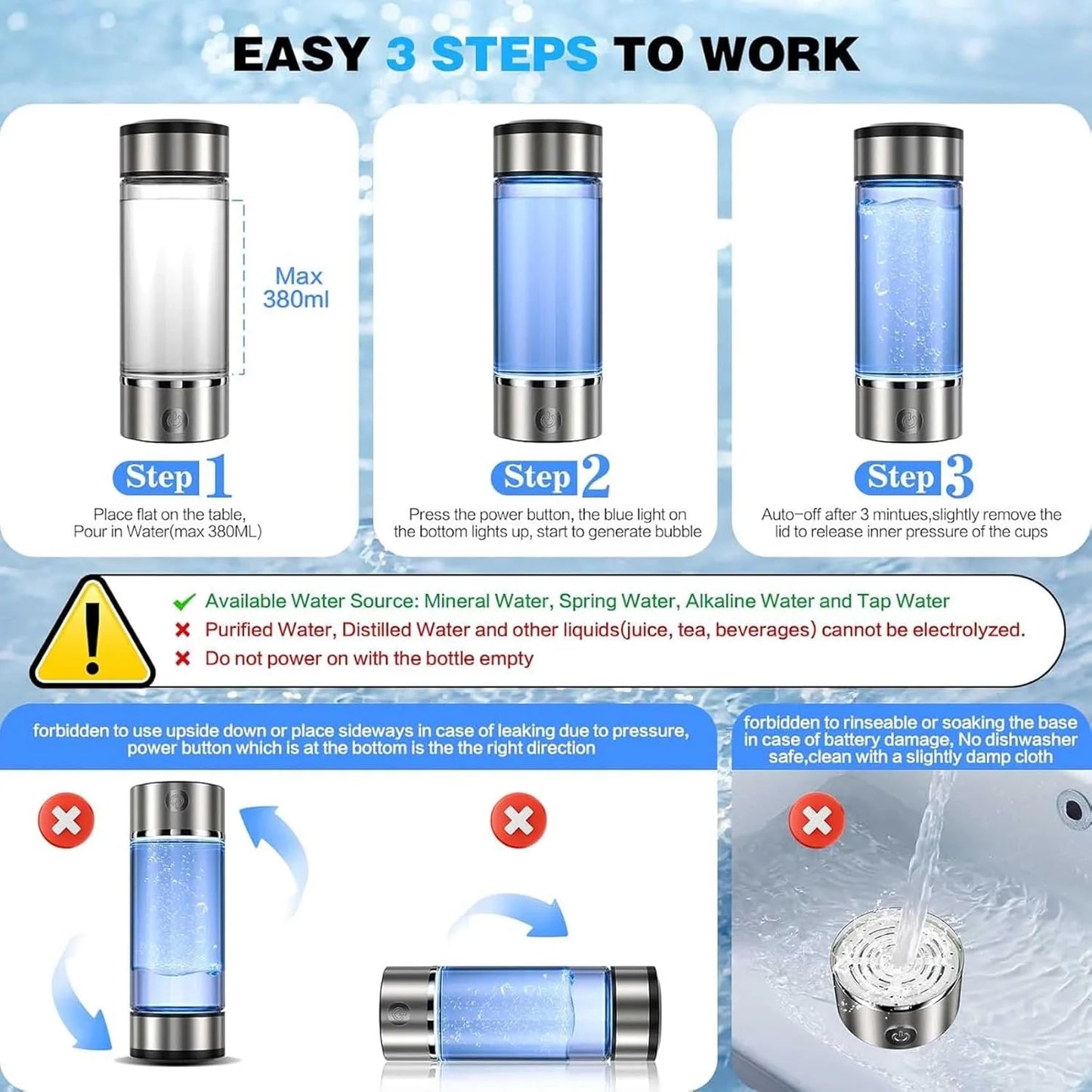 EASY 3 STEPS TO WORK

Max 380ml

Step 1
Place flat on the table, Pour in Water(max 380ML)

Step 2
Press the power button, the blue light on the bottom lights up, start to generate bubble

Step 3
Auto-off after 3 mintues,slightly remove the lid to release inner pressure of the cups

Available Water Source: Mineral Water, Spring Water, Alkaline Water and Tap Water
Purified Water, Distilled Water and other liquids(juice, tea, beverages) cannot be electrolyzed.
Do not power on with the bottle empty

forbidden to use upside down or place sideways in case of leaking due to pressure, power button which is at the bottom is the the right direction

forbidden to rinseable or soaking the base in case of battery damage, No dishwasher safe,clean with a slightly damp cloth